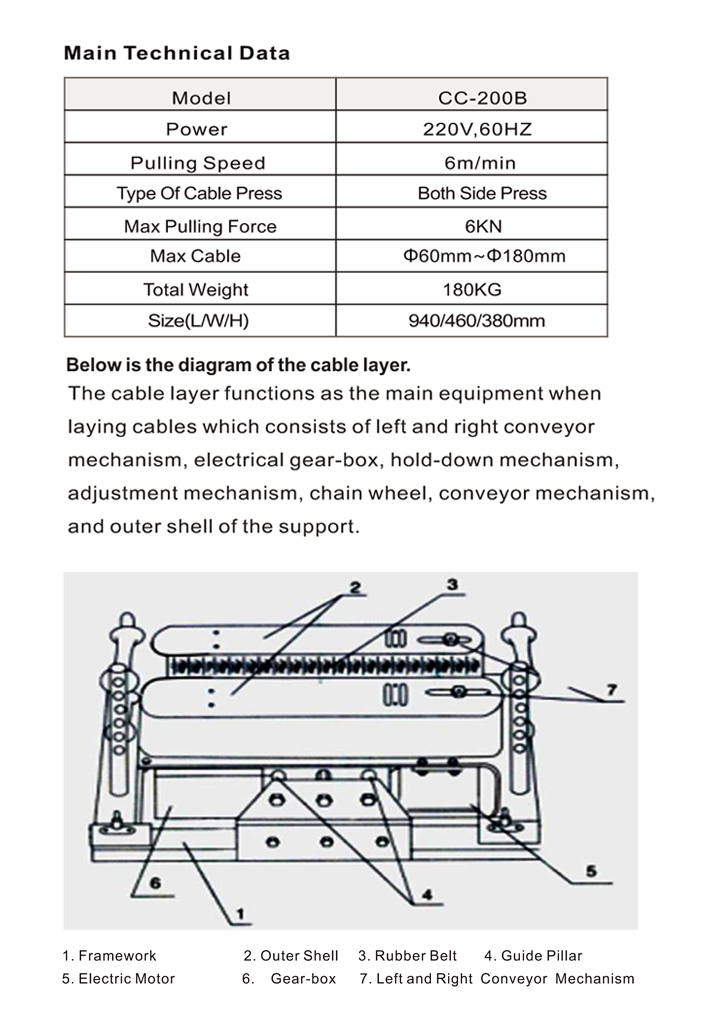 Main Technical Data

| Model | CC-200B |
|---|---|
| Power | 220V,60HZ |
| Pulling Speed | 6m/min |
| Type Of Cable Press | Both Side Press |
| Max Pulling Force | 6KN |
| Max Cable | Φ60mm~Φ180mm |
| Total Weight | 180KG |
| Size(L/W/H) | 940/460/380mm |

Below is the diagram of the cable layer.

The cable layer functions as the main equipment when laying cables which consists of left and right conveyor mechanism, electrical gear-box, hold-down mechanism, adjustment mechanism, chain wheel, conveyor mechanism, and outer shell of the support.

2
3
7
5
6
4
1

1. Framework 2. Outer Shell 3. Rubber Belt 4. Guide Pillar
5. Electric Motor 6. Gear-box 7. Left and Right Conveyor Mechanism